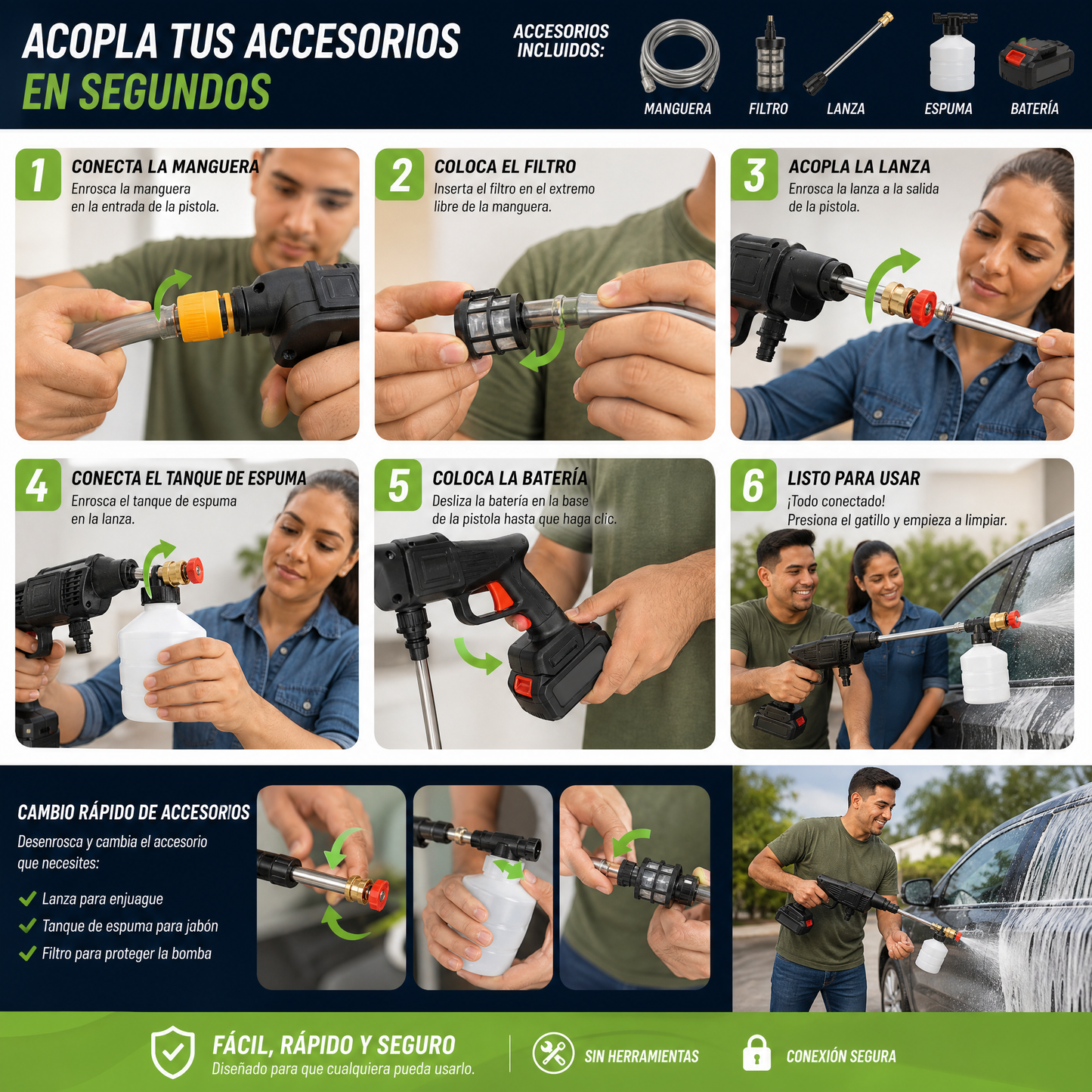 ACOPLA TUS ACCESORIOS EN SEGUNDOS

ACCESORIOS INCLUIDOS:

MANGUERA
FILTRO
LANZA
ESPUMA
BATERÍA

1 CONECTA LA MANGUERA
Enrosca la manguera en la entrada de la pistola.

2 COLOCA EL FILTRO
Inserta el filtro en el extremo libre de la manguera.

3 ACOPLA LA LANZA
Enrosca la lanza a la salida de la pistola.

4 CONECTA EL TANQUE DE ESPUMA
Enrosca el tanque de espuma en la lanza.

5 COLOCA LA BATERÍA
Desliza la batería en la base de la pistola hasta que haga clic.

6 LISTO PARA USAR
¡Todo conectado!
Presiona el gatillo y empieza a limpiar.

CAMBIO RÁPIDO DE ACCESORIOS
Desenrosca y cambia el accesorio que necesites:
Lanza para enjuague
Tanque de espuma para jabón
Filtro para proteger la bomba

FÁCIL, RÁPIDO Y SEGURO
Diseñado para que cualquiera pueda usarlo.

SIN HERRAMIENTAS

CONEXIÓN SEGURA